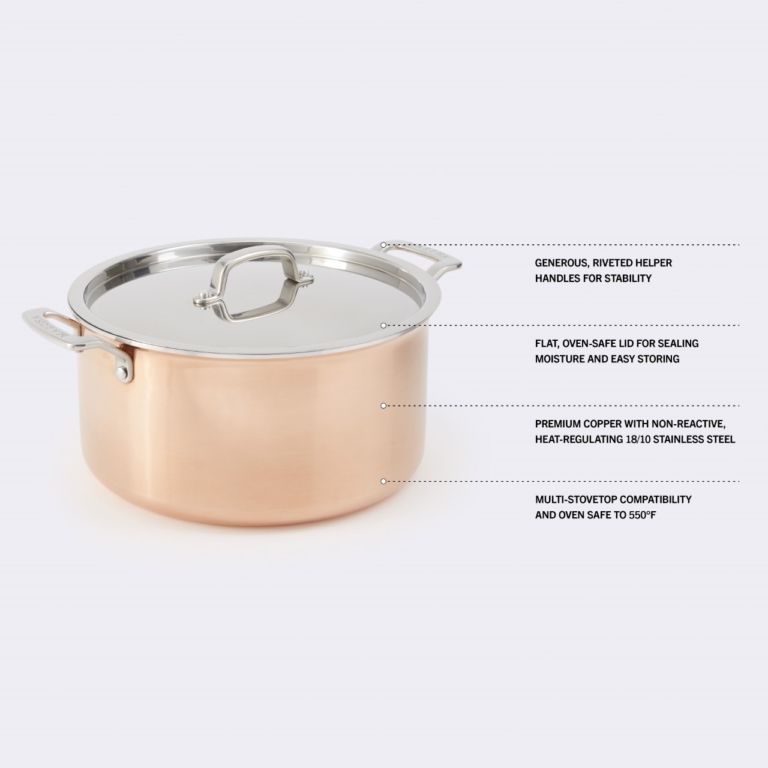 GENEROUS, RIVETED HELPER HANDLES FOR STABILITY

FLAT, OVEN-SAFE LID FOR SEALING MOISTURE AND EASY STORING

PREMIUM COPPER WITH NON-REACTIVE, HEAT-REGULATING 18/10 STAINLESS STEEL

MULTI-STOVETOP COMPATIBILITY AND OVEN SAFE TO 550°F